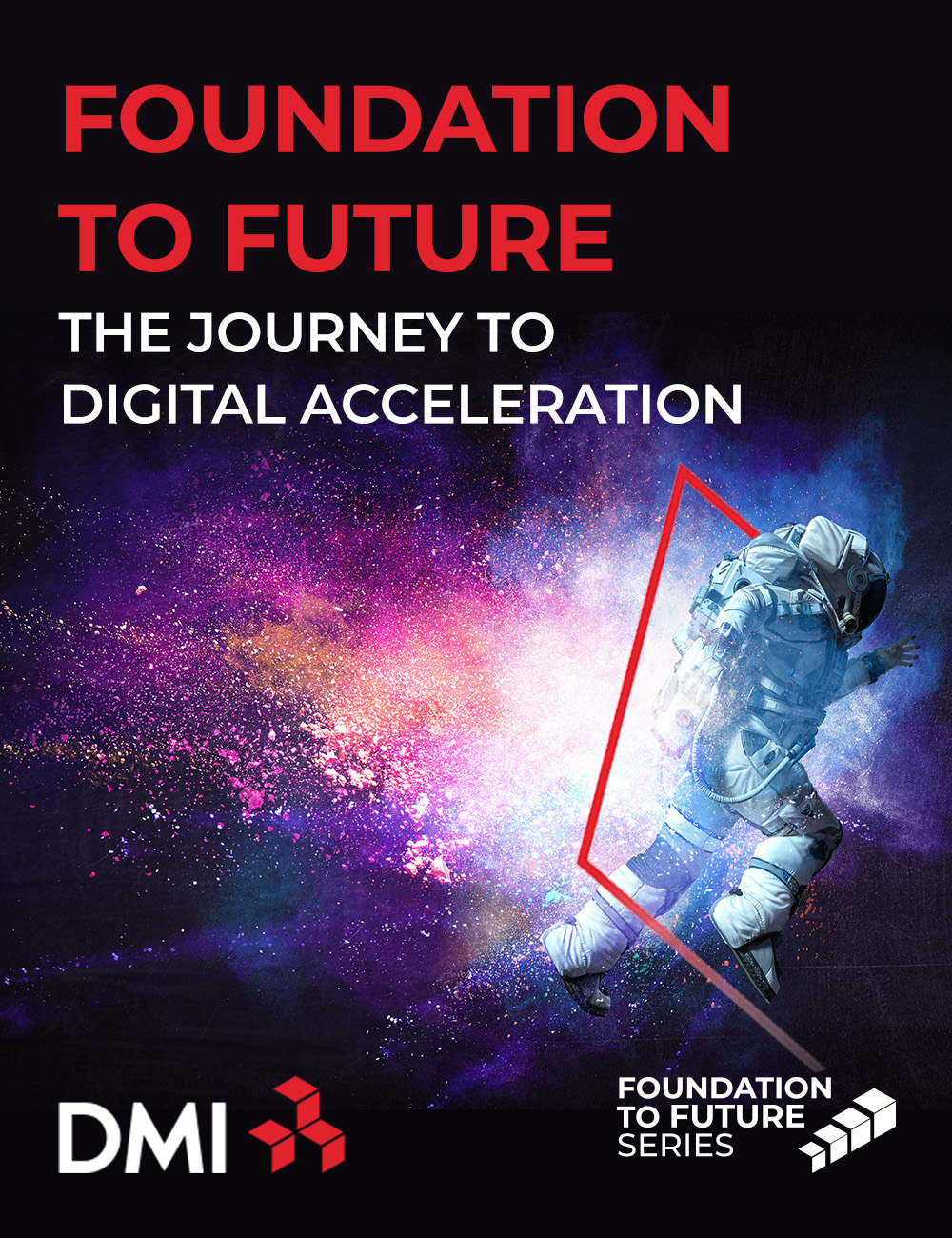 FOUNDATION TO FUTURE

THE JOURNEY TO DIGITAL ACCELERATION

DMI

FOUNDATION TO FUTURE SERIES